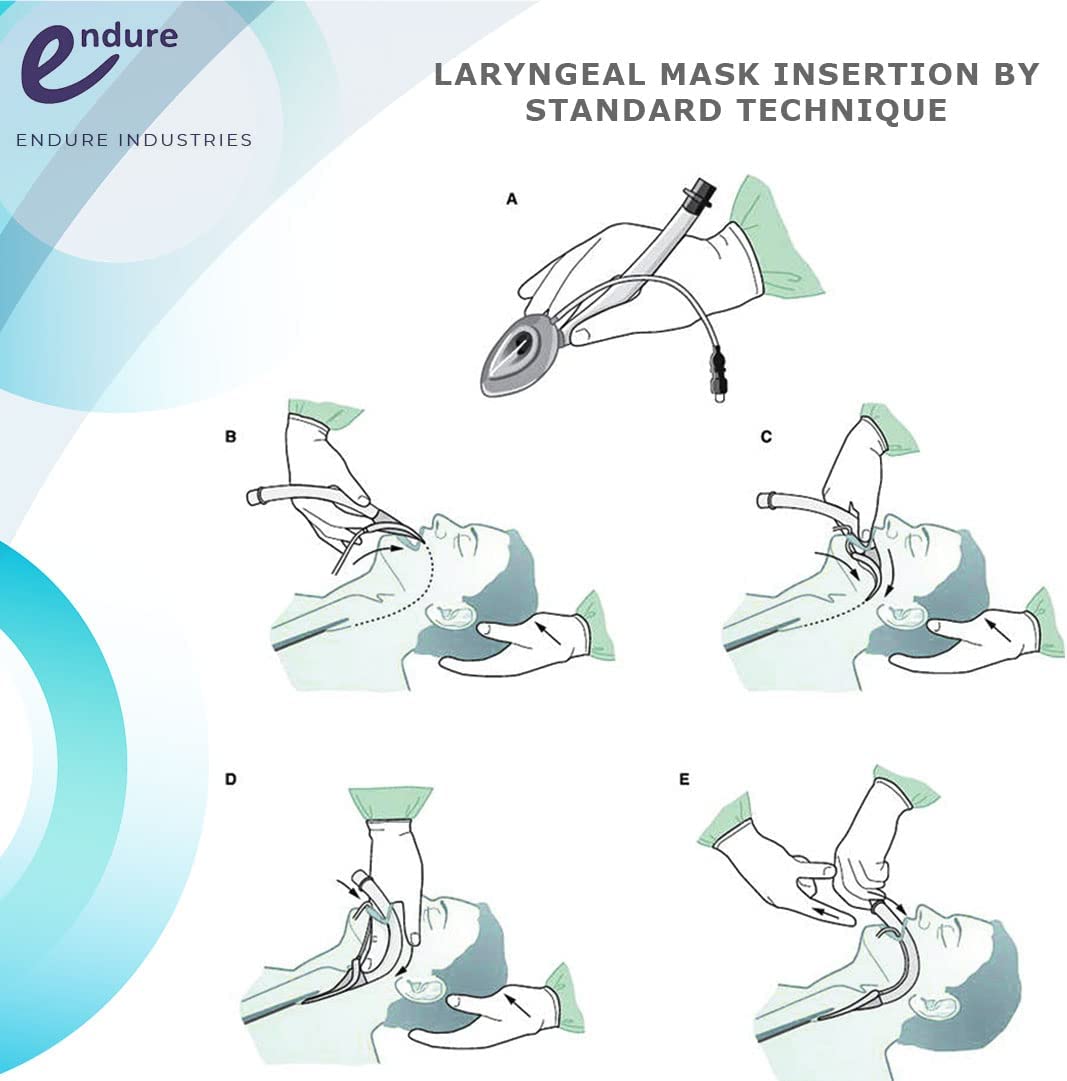 endure

ENDURE INDUSTRIES

LARYNGEAL MASK INSERTION BY STANDARD TECHNIQUE

A

B

C

D

E